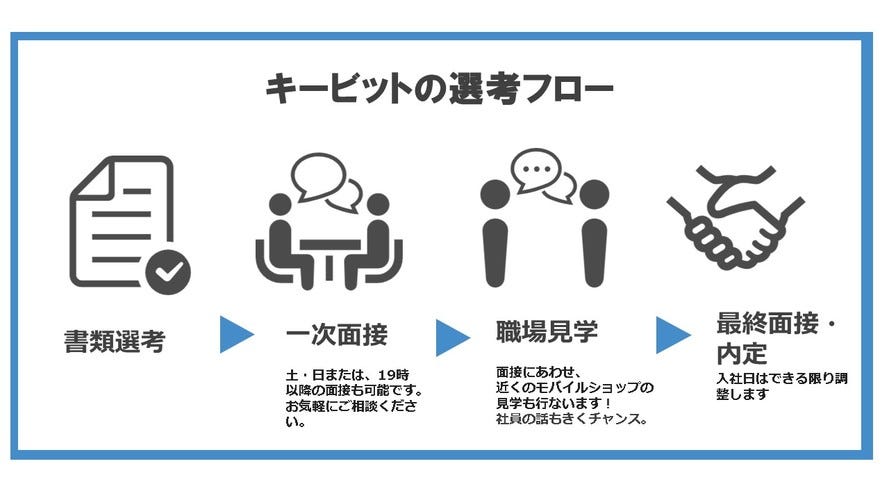 キービットの選考フロー

書類選考

一次面接

土・日または、19時以降の面接も可能です。お気軽にご相談ください。

職場見学

面接にあわせ、近くのモバイルショップの見学も行ないます！社員の話もきくチャンス。

最終面接・内定

入社日はできる限り調整します