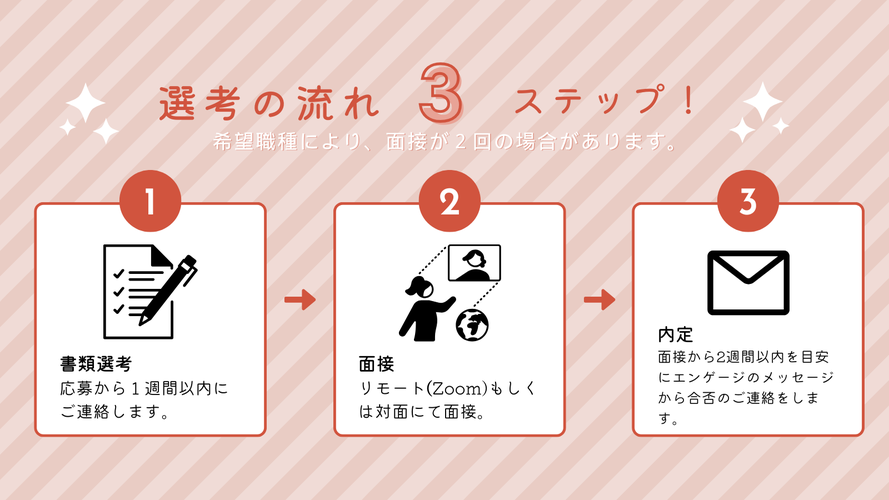 選考の流れ 3 ステップ！

希望職種により、面接が２回の場合があります。

1

書類選考

応募から１週間以内にご連絡します。

2

面接

リモート(Zoom)もしくは対面にて面接。

3

内定

面接から2週間以内を目安にエンゲージのメッセージから合否のご連絡をします。