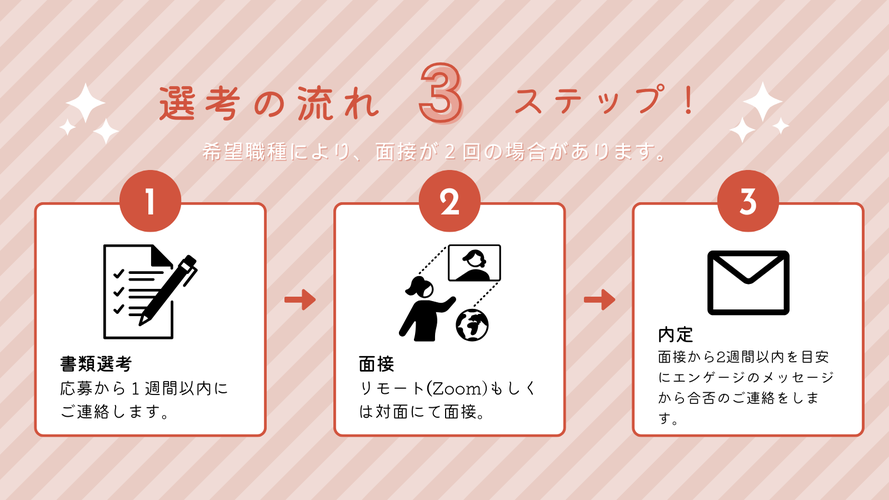 選考の流れ 3 ステップ！

希望職種により、面接が２回の場合があります。

1

書類選考

応募から１週間以内にご連絡します。

2

面接

リモート(Zoom)もしくは対面にて面接。

3

内定

面接から2週間以内を目安にエンゲージのメッセージから合否のご連絡をします。