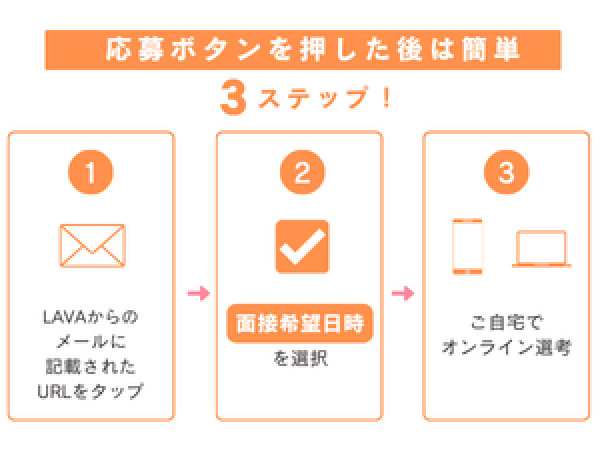 応募ボタンを押した後は簡単

3ステップ！

1

LAVAからのメールに記載されたURLをタップ

2

面接希望日時

を選択

3

ご自宅でオンライン選考